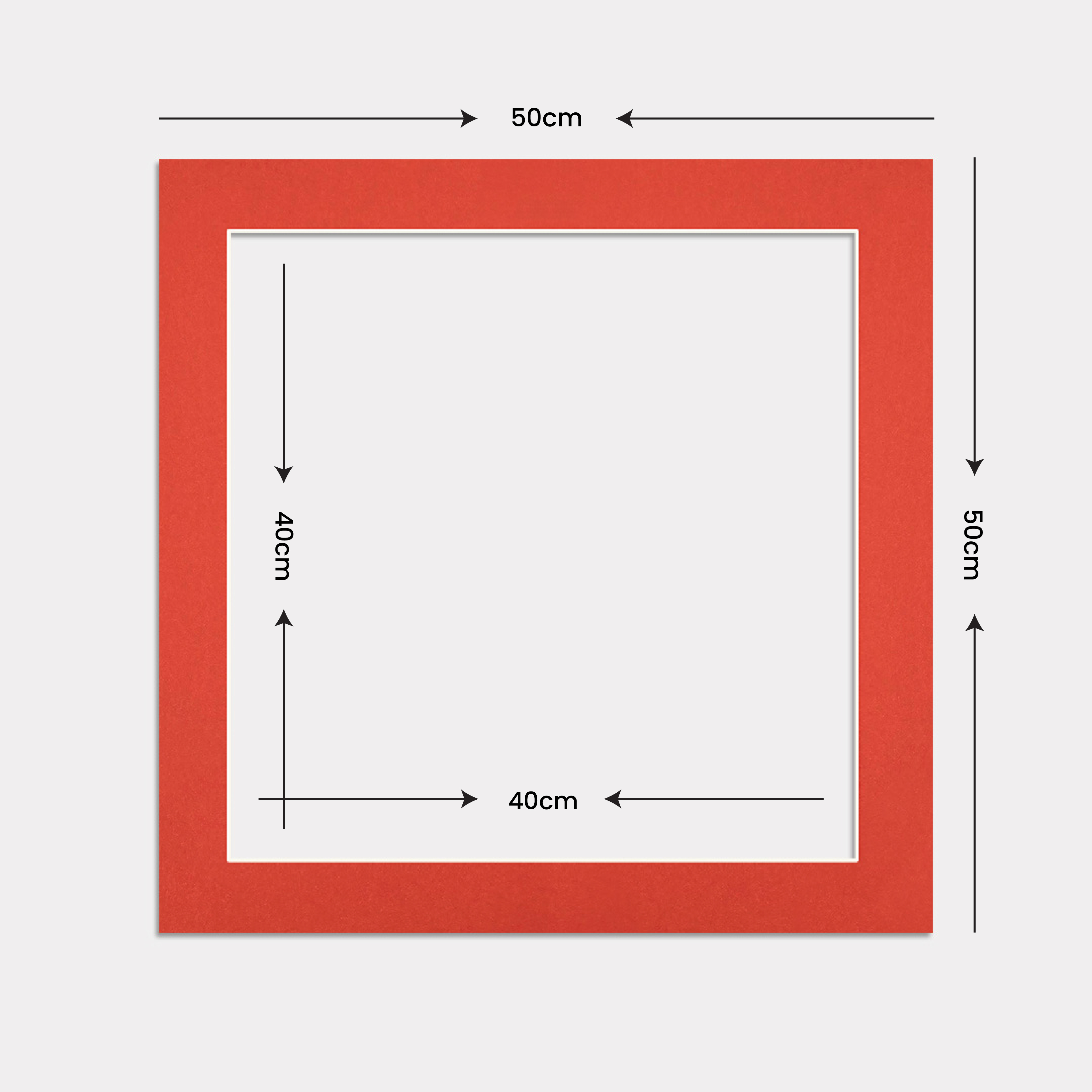 50cm

40cm

50cm

40cm